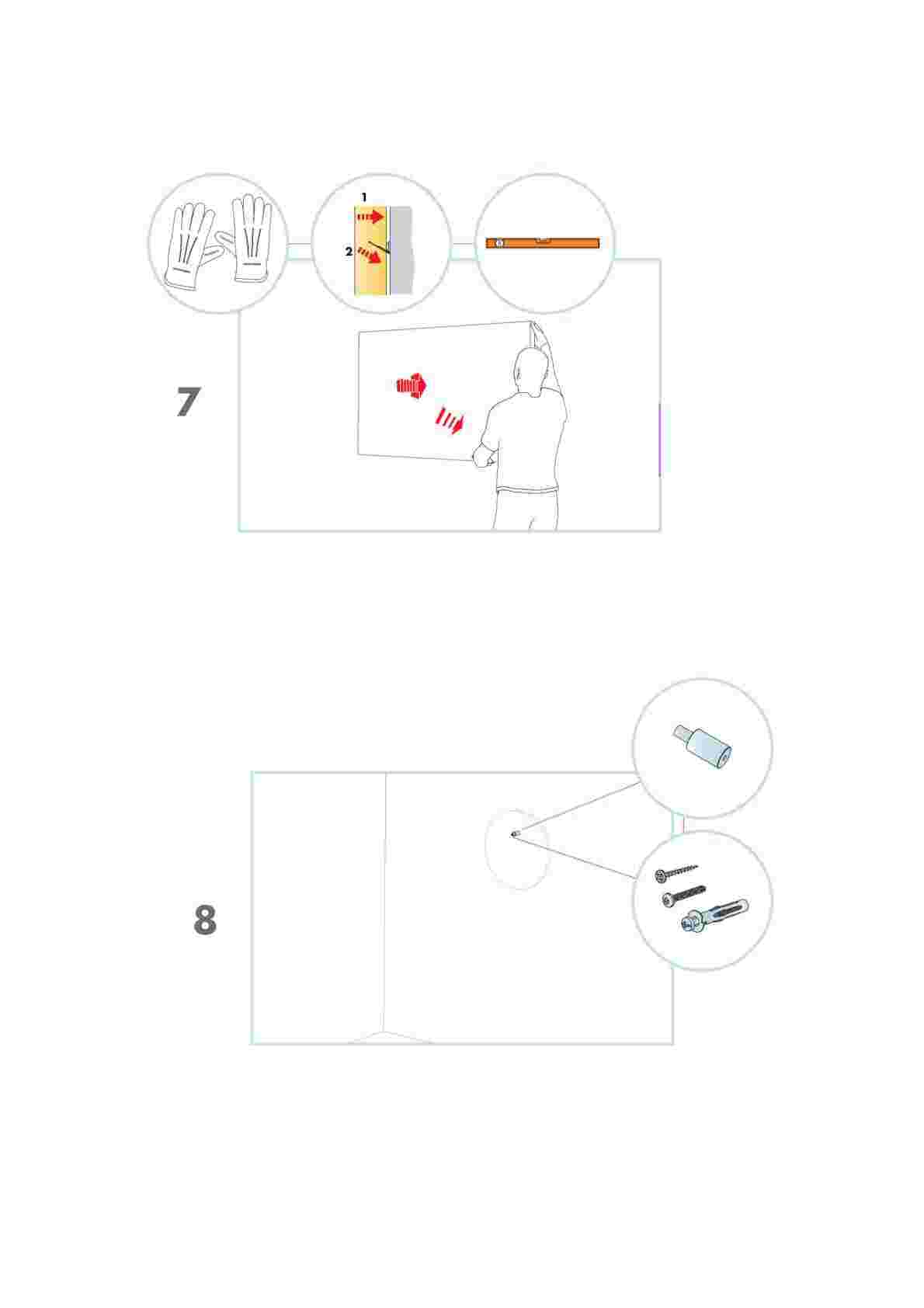 1
2
7

8